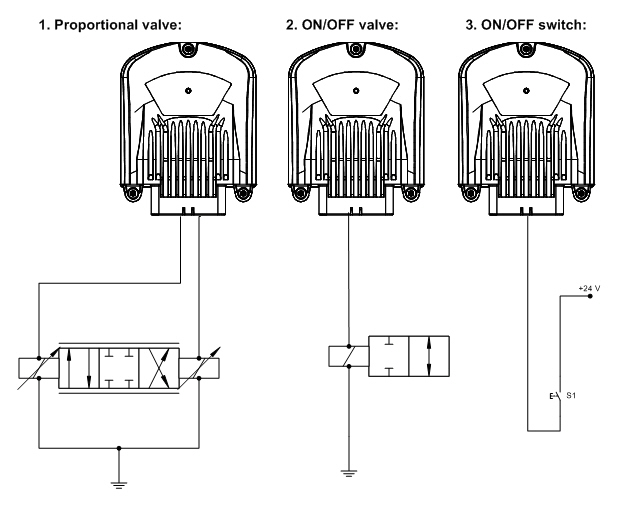 1. Proportional valve:

2. ON/OFF valve:

3. ON/OFF switch:

+24 V

S1